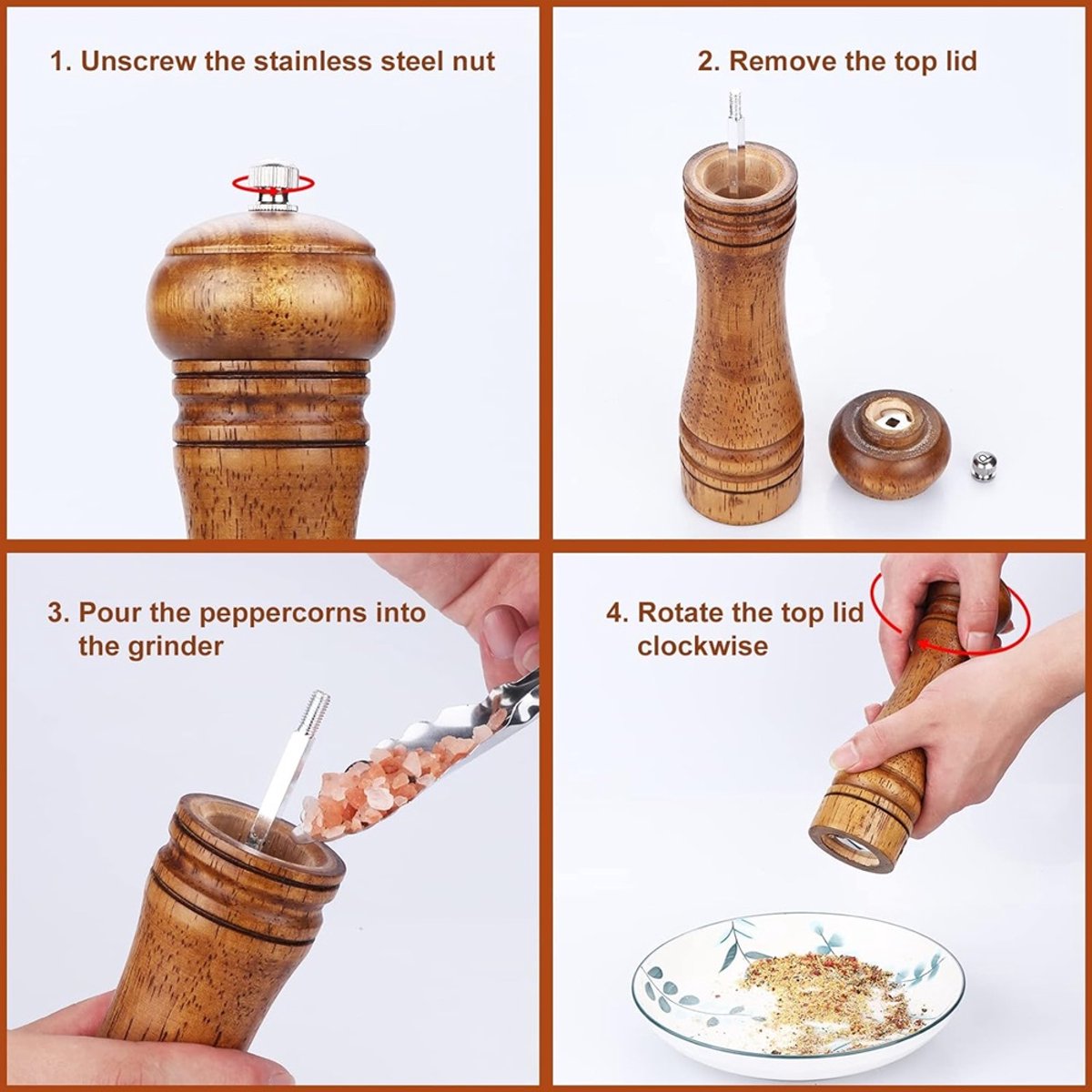 1. Unscrew the stainless steel nut

2. Remove the top lid

3. Pour the peppercorns into the grinder

4. Rotate the top lid clockwise