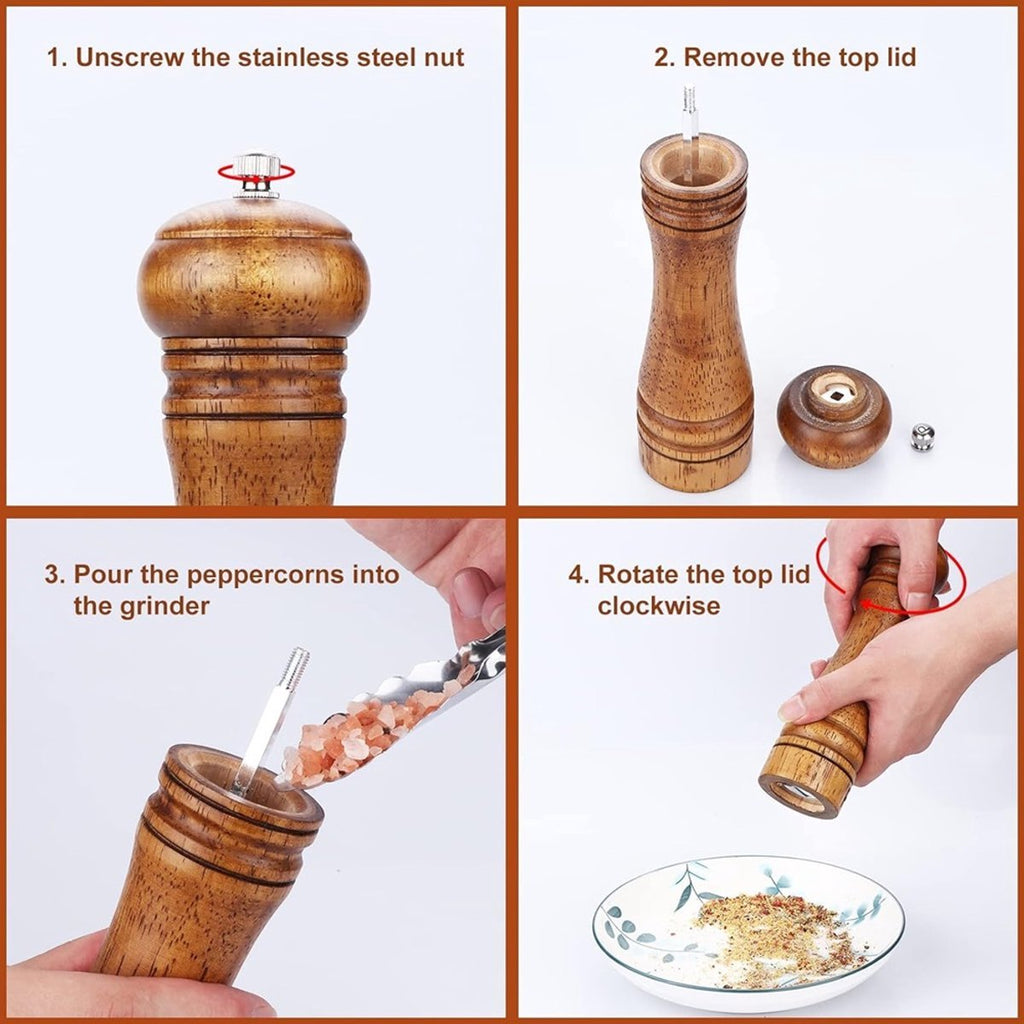 1. Unscrew the stainless steel nut

2. Remove the top lid

3. Pour the peppercorns into the grinder

4. Rotate the top lid clockwise